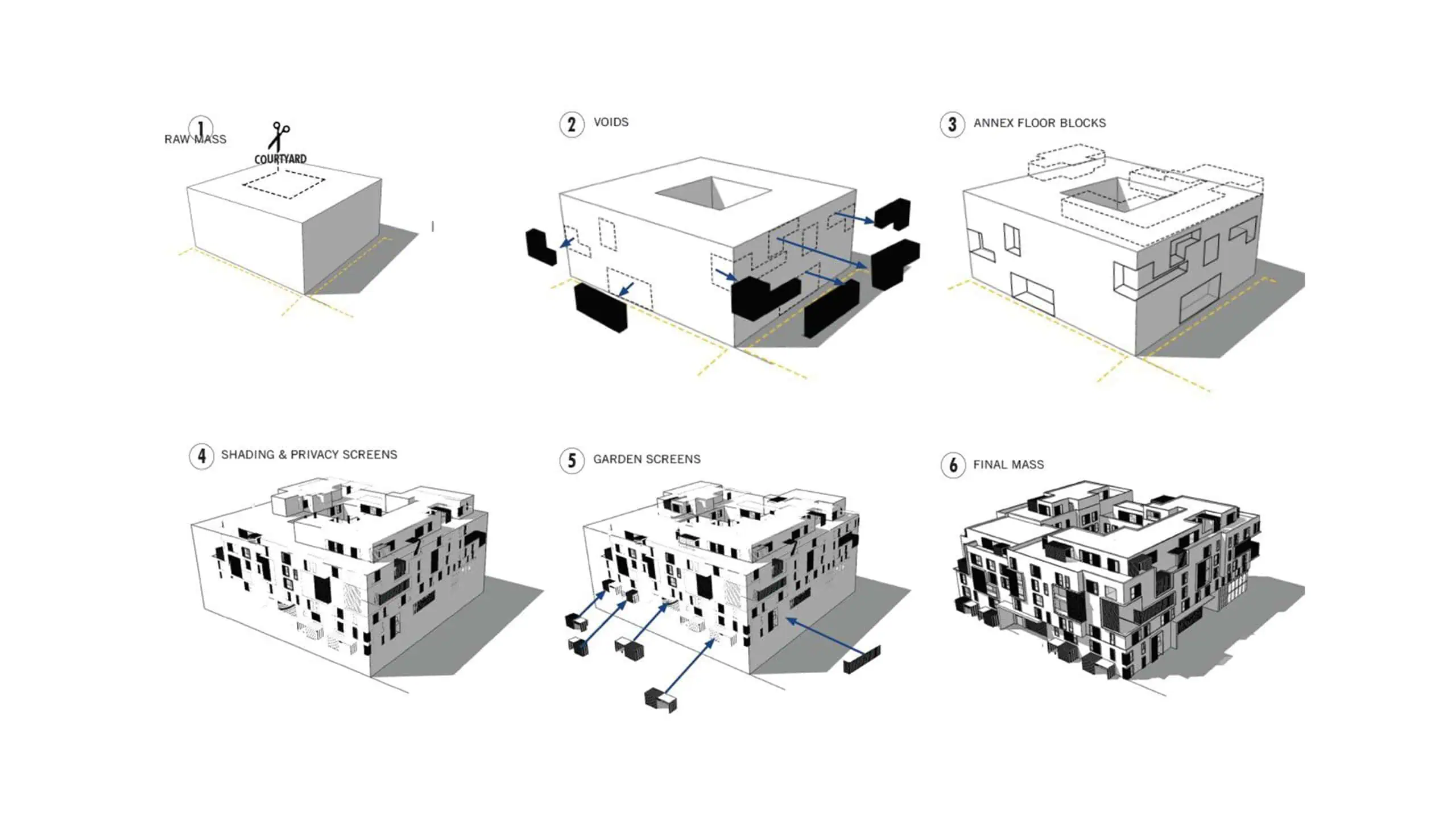 1 RAW MASS

COURTYARD

2 VOIDS

3 ANNEX FLOOR BLOCKS

4 SHADING & PRIVACY SCREENS

5 GARDEN SCREENS

6 FINAL MASS